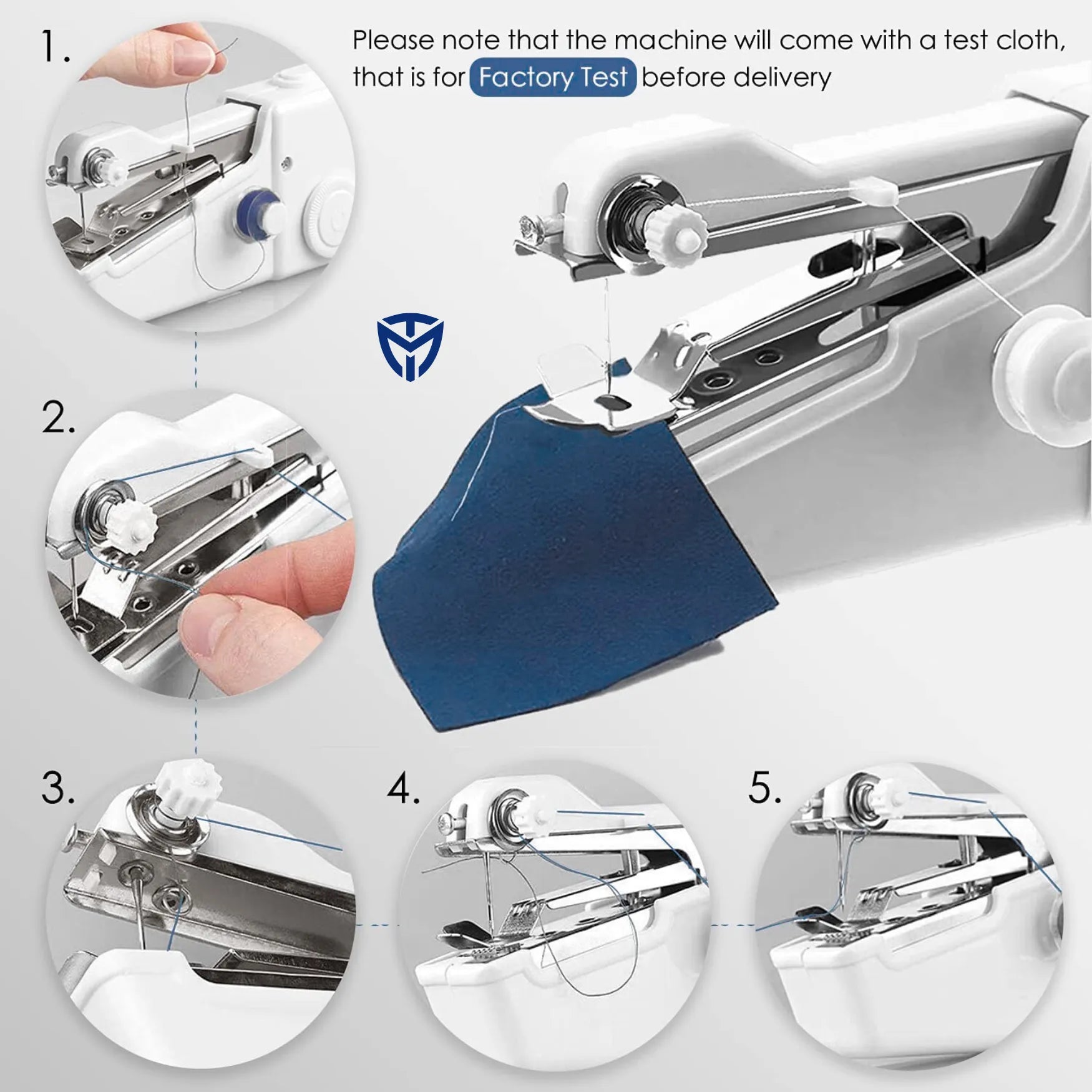 1.

Please note that the machine will come with a test cloth, that is for Factory Test before delivery

2.

3.

4.

5.